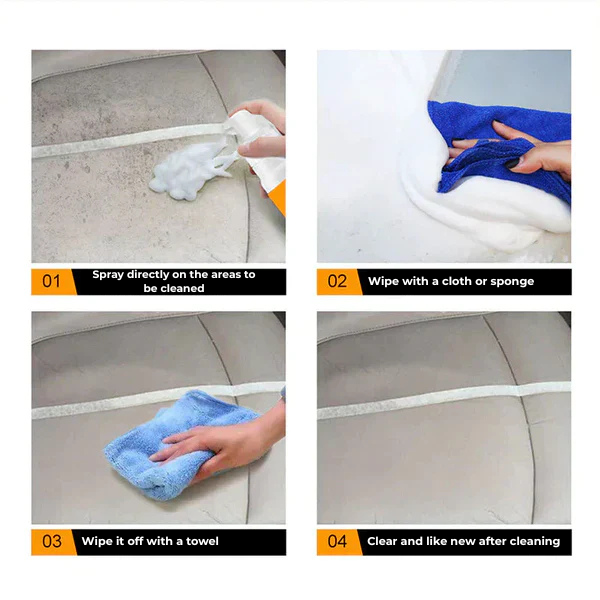 01 Spray directly on the areas to be cleaned

02 Wipe with a cloth or sponge

03 Wipe it off with a towel

04 Clear and like new after cleaning