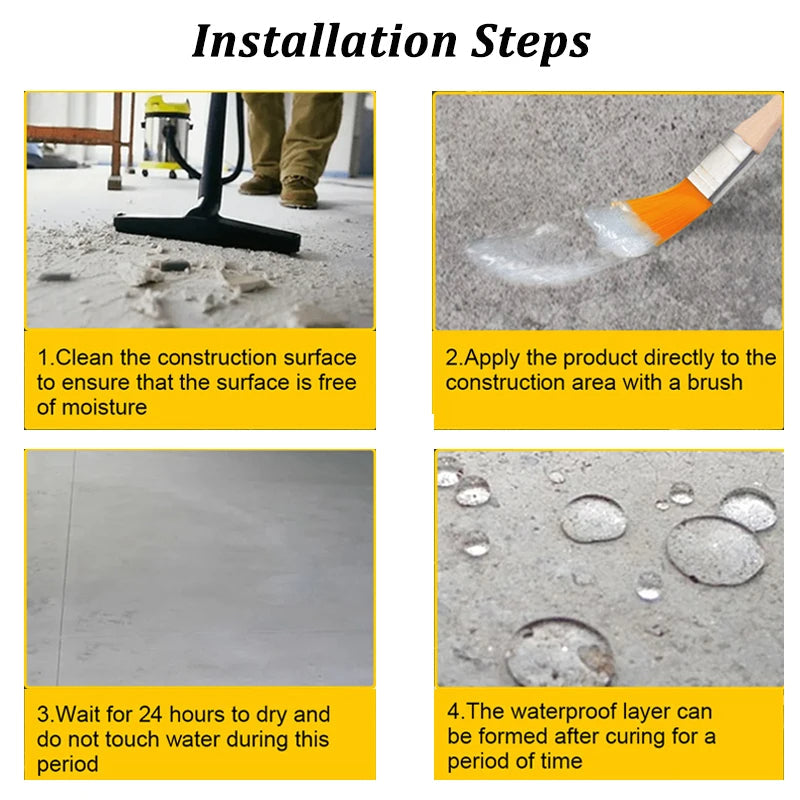 Installation Steps

1.Clean the construction surface to ensure that the surface is free of moisture

2.Apply the product directly to the construction area with a brush

3.Wait for 24 hours to dry and do not touch water during this period

4.The waterproof layer can be formed after curing for a period of time