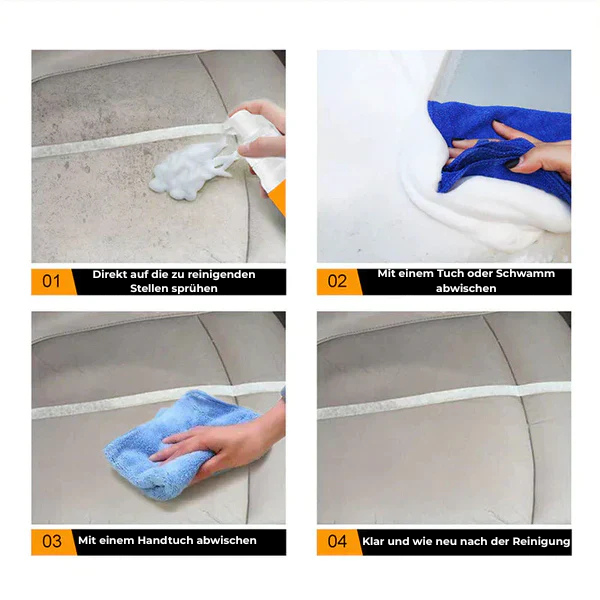 01 Direkt auf die zu reinigenden Stellen sprühen

02 Mit einem Tuch oder Schwamm abwischen

03 Mit einem Handtuch abwischen

04 Klar und wie neu nach der Reinigung